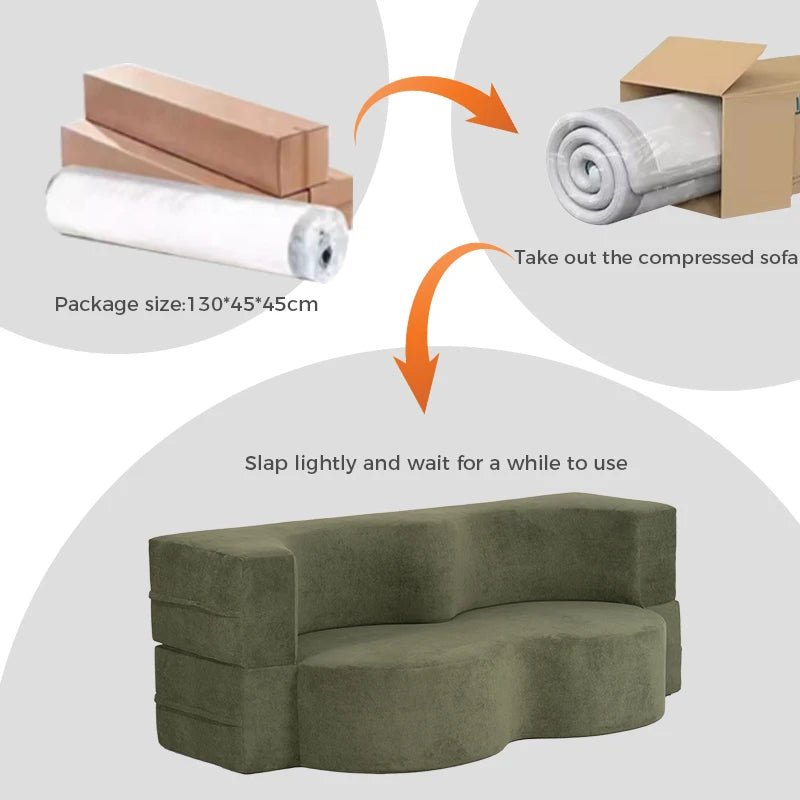 Package size:130*45*45cm

Take out the compressed sofa

Slap lightly and wait for a while to use