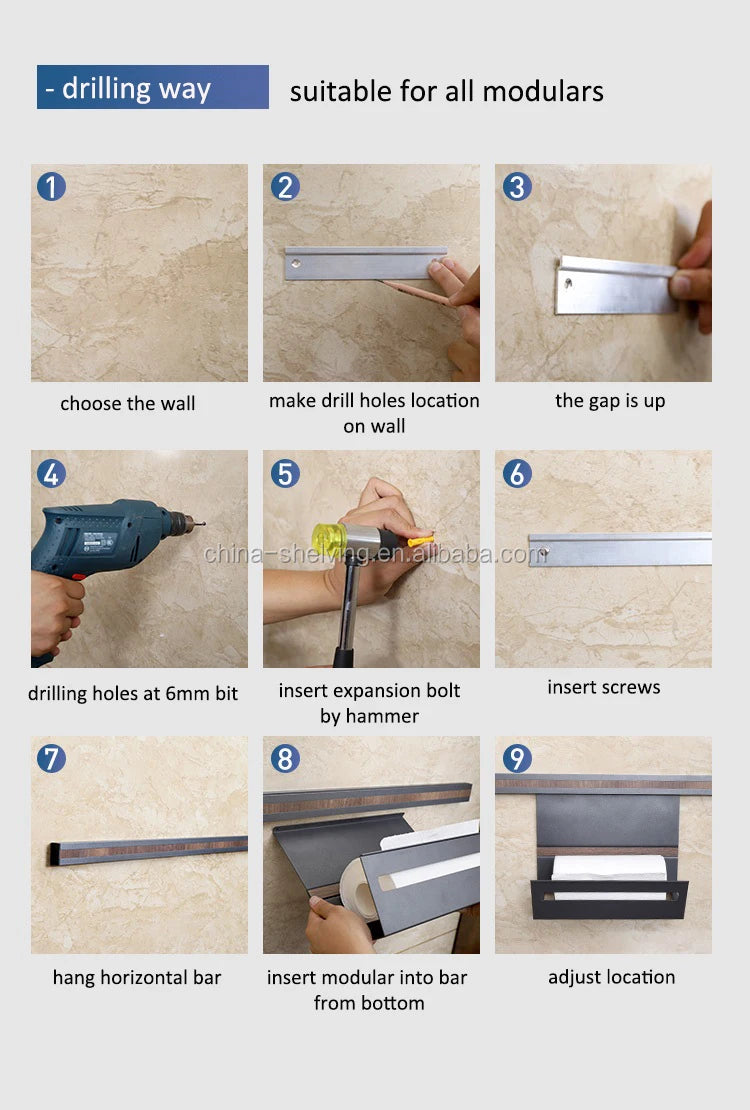 - drilling way suitable for all modulars

1
choose the wall

2
make drill holes location on wall

3
the gap is up

4
drilling holes at 6mm bit

5
insert expansion bolt by hammer

6
insert screws

china-shelving.com

7
hang horizontal bar

8
insert modular into bar from bottom

9
adjust location