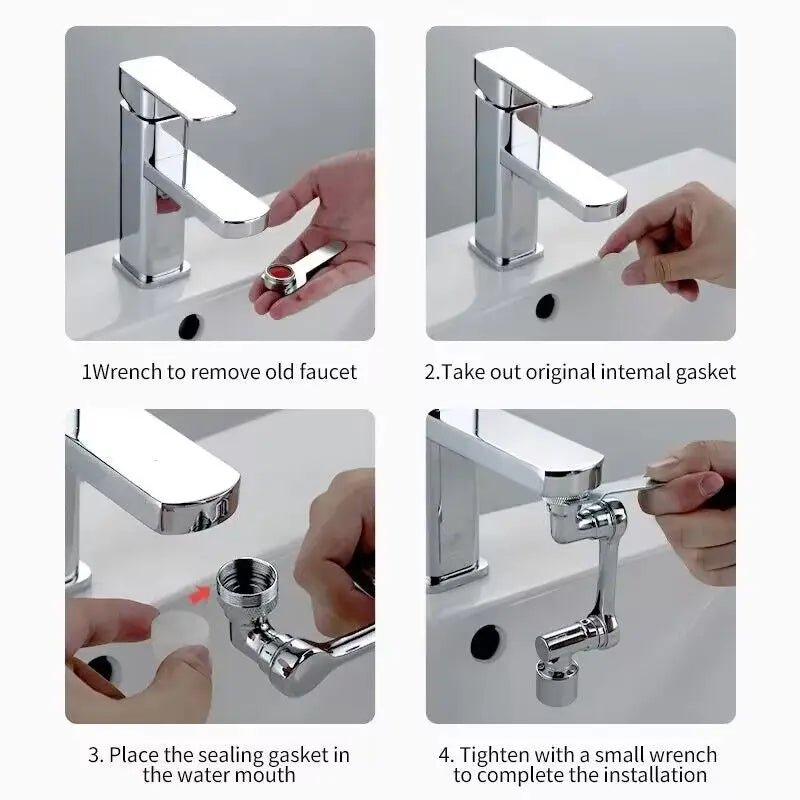 1Wrench to remove old faucet

2.Take out original intemal gasket

3. Place the sealing gasket in the water mouth

4. Tighten with a small wrench to complete the installation