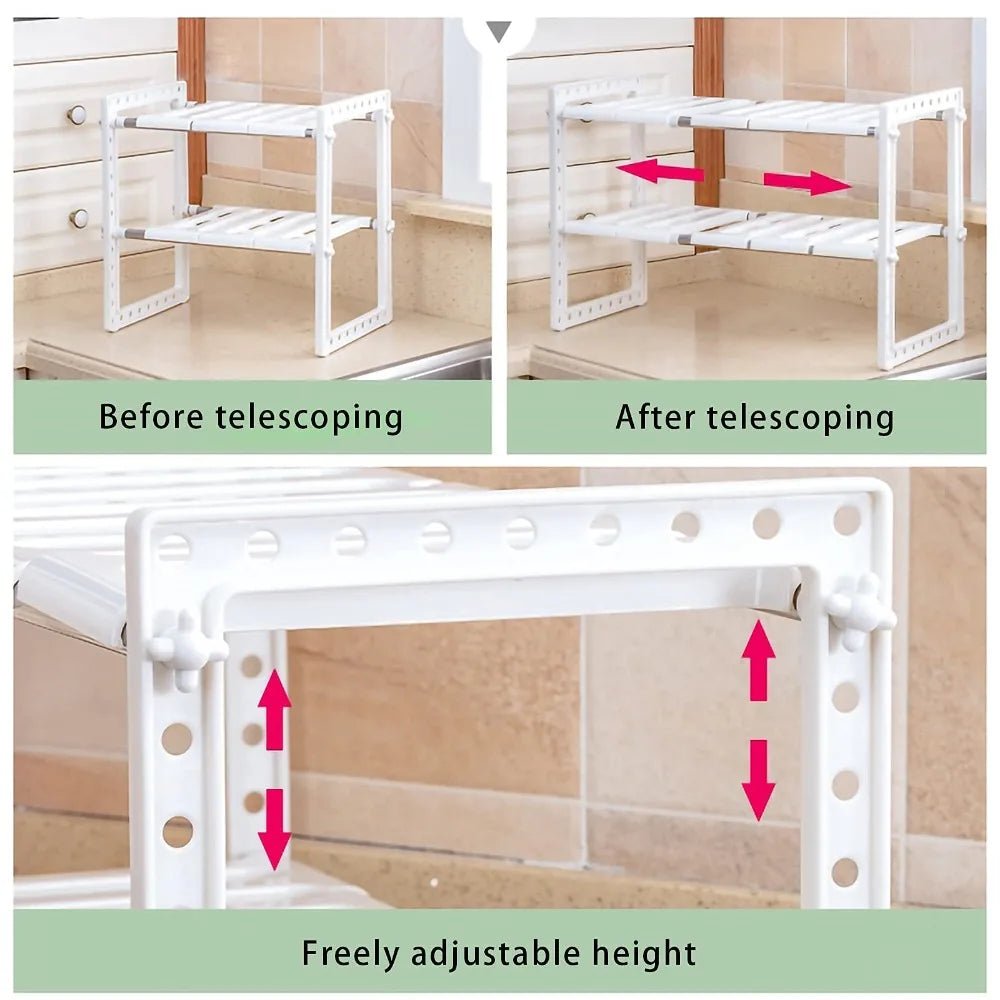 Before telescoping

After telescoping

Freely adjustable height